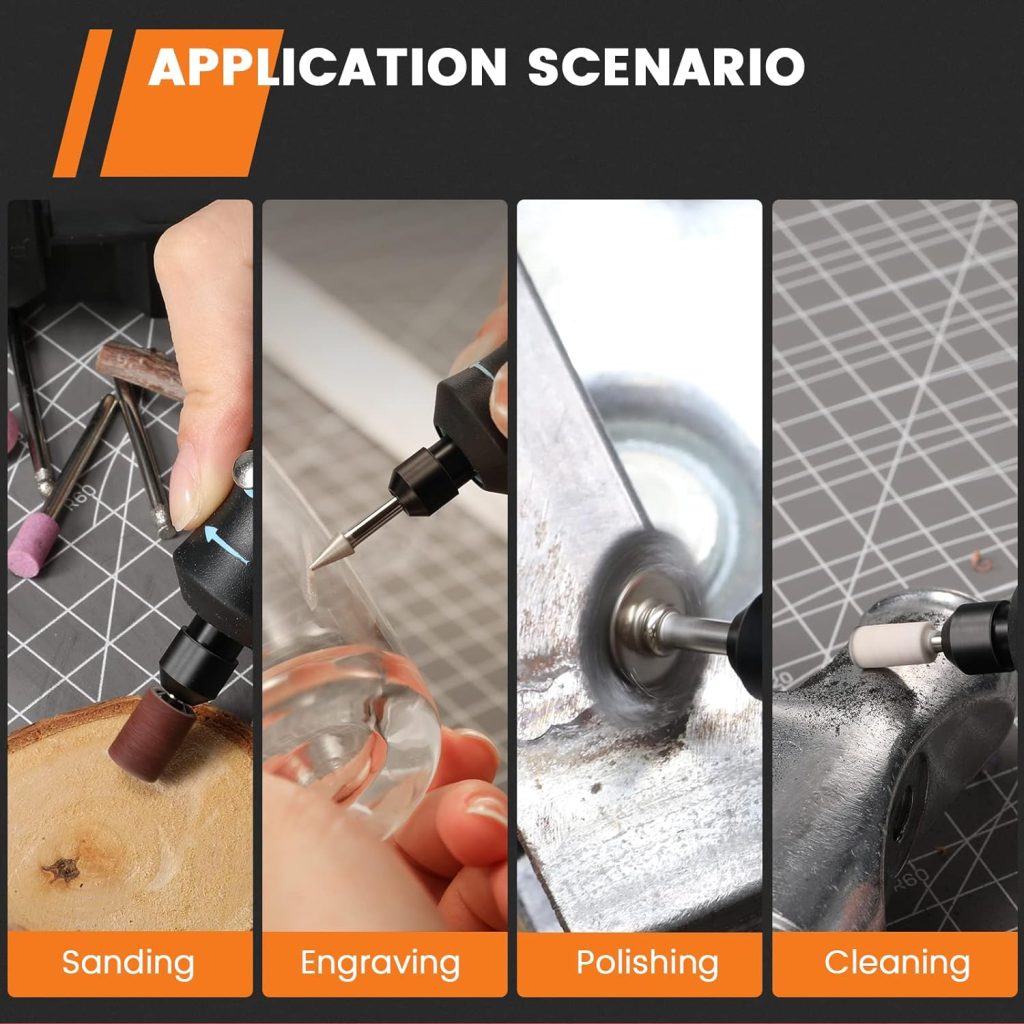 APPLICATION SCENARIO

Sanding

Engraving

Polishing

Cleaning