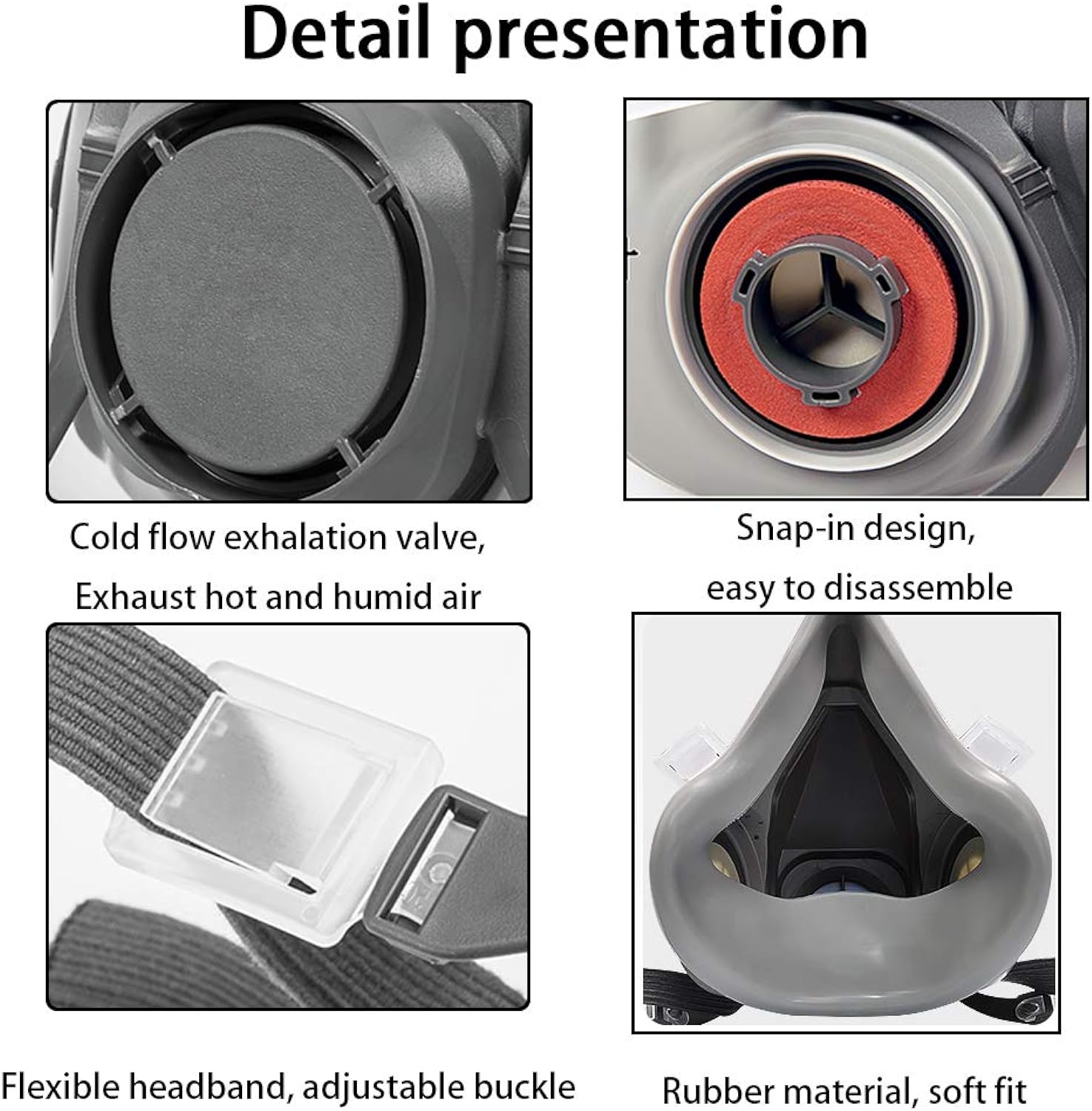 Detail presentation

Cold flow exhalation valve,
Exhaust hot and humid air

Snap-in design,
easy to disassemble

Flexible headband, adjustable buckle

Rubber material, soft fit